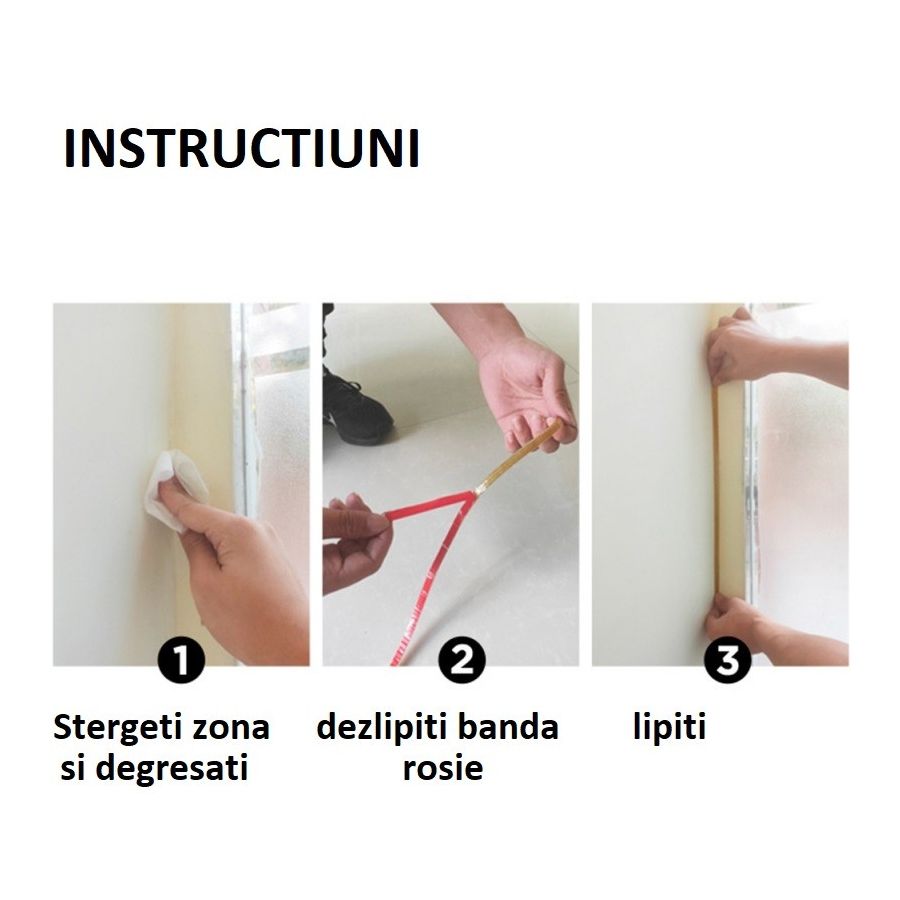 INSTRUCTIUNI

1

Stergeti zona si degresati

2

dezlipiti banda rosie

3

lipiti