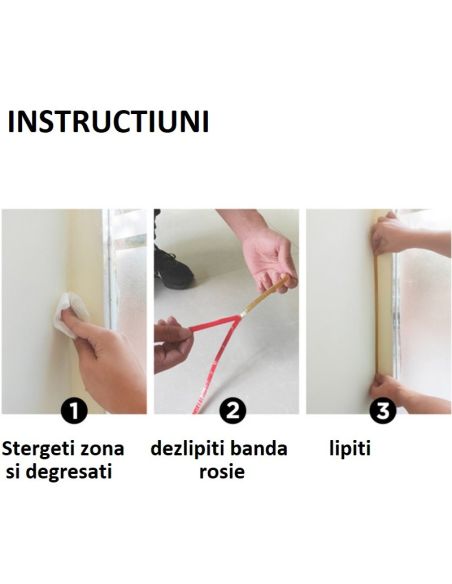 INSTRUCTIUNI

1
Stergeti zona si degresati

2
dezlipiti banda rosie

3
lipiti