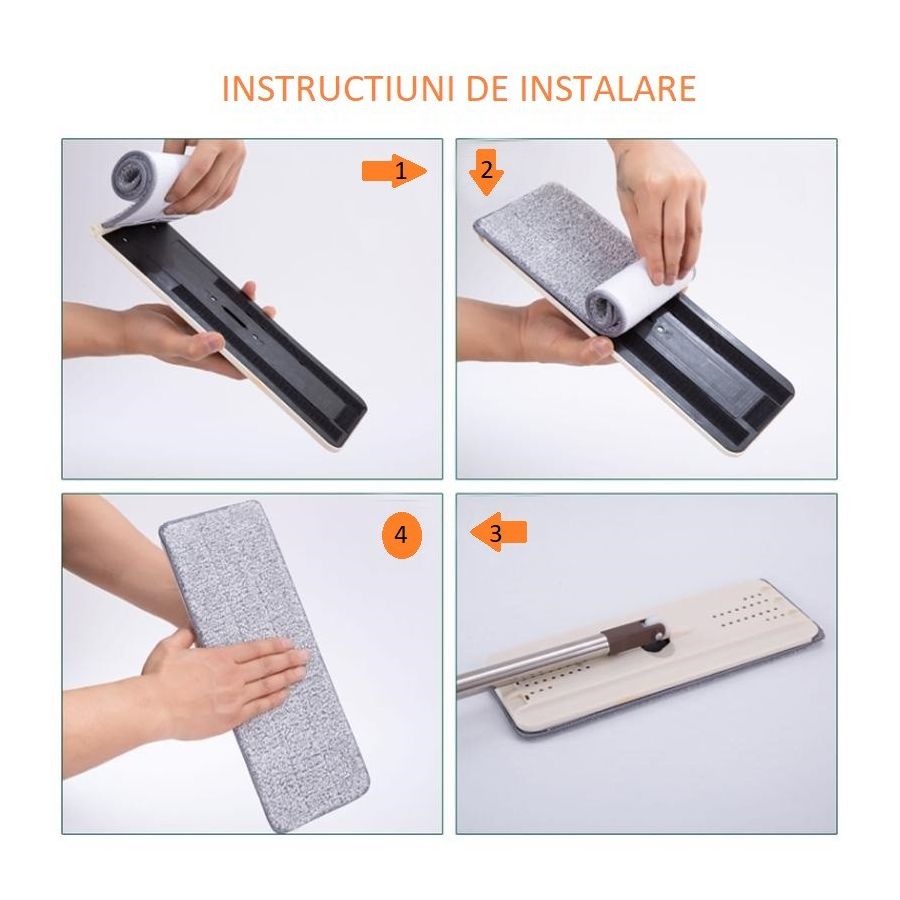 INSTRUCTIUNI DE INSTALARE

1

2

4

3