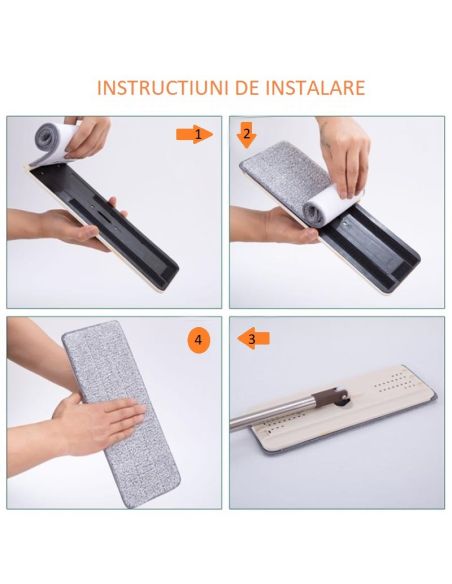 INSTRUCTIUNI DE INSTALARE

1

2

4

3