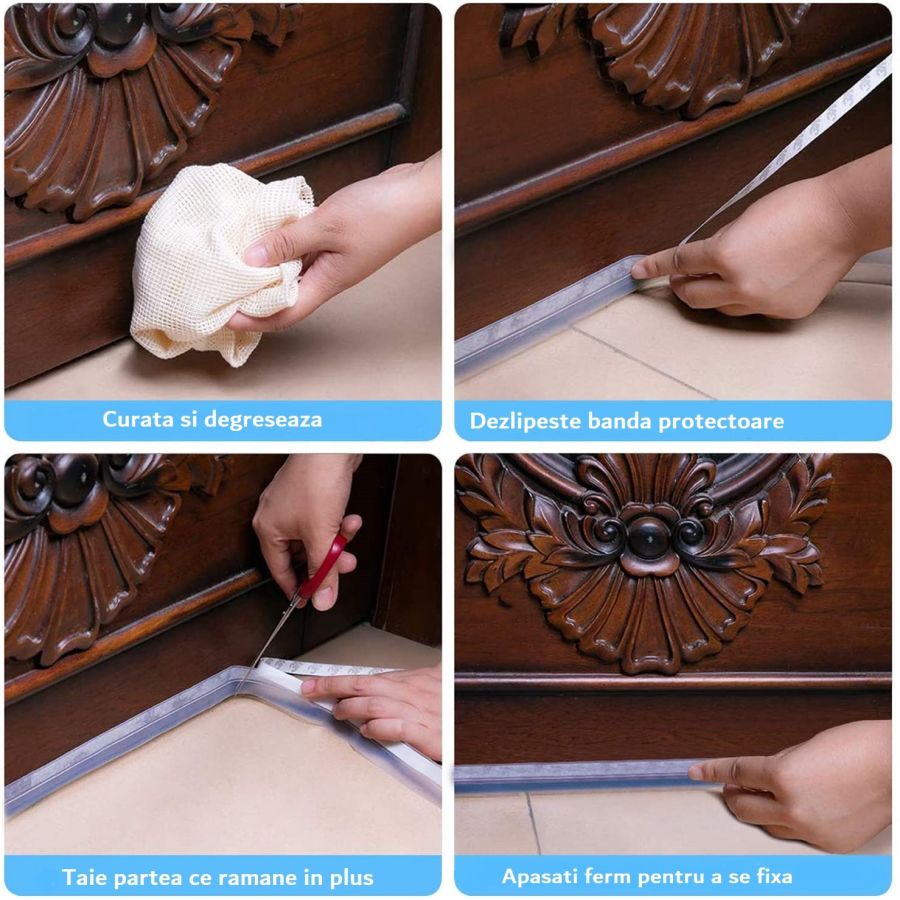 Curata si degreseaza

Dezlipeste banda protectoare

Taie partea ce ramane in plus

Apasati ferm pentru a se fixa