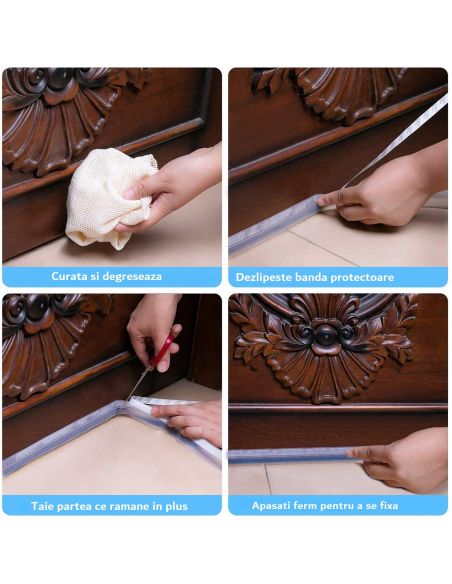 Curata si degreseaza

Dezlipeste banda protectoare

Taie partea ce ramane in plus

Apasati ferm pentru a se fixa