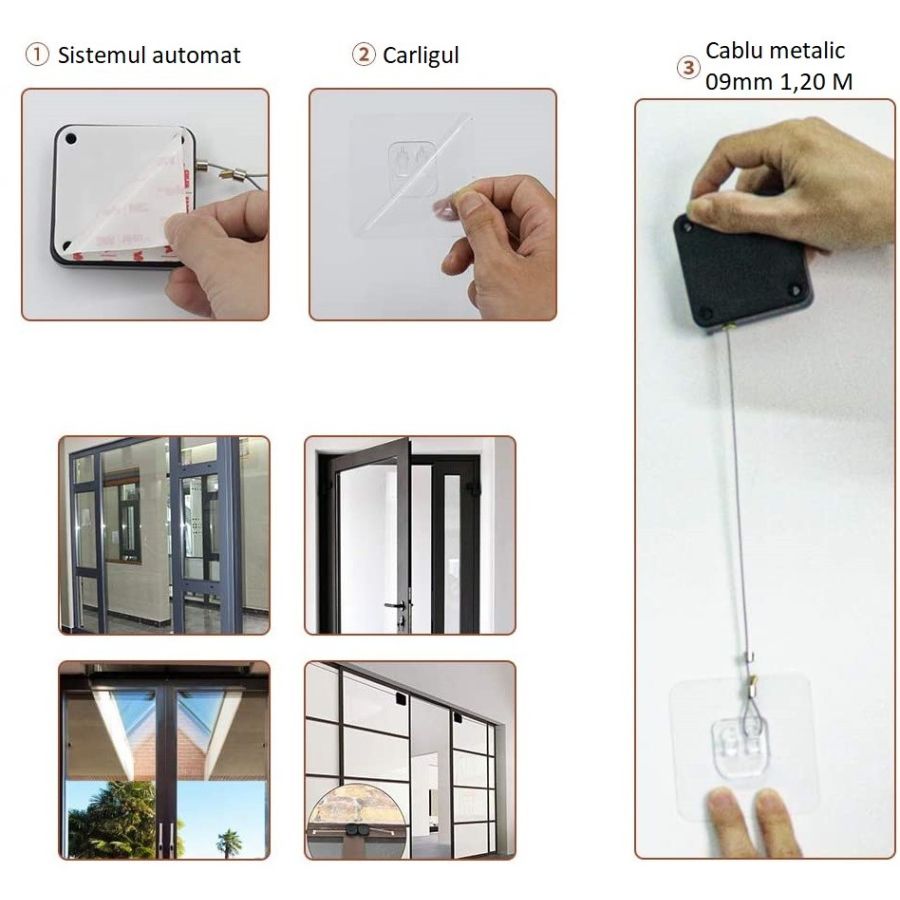 ① Sistemul automat

② Carligul

③ Cablu metalic 09mm 1,20 M