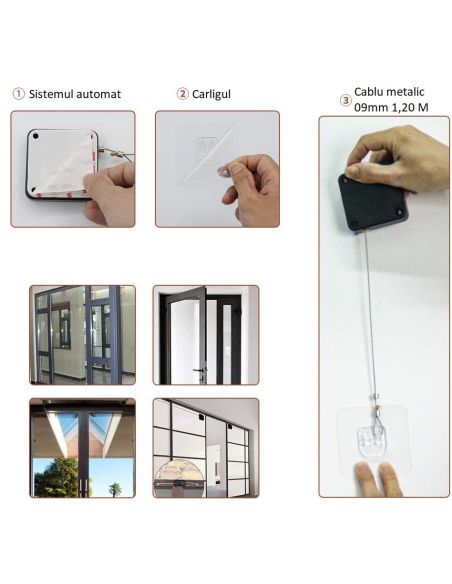 ① Sistemul automat

② Carligul

③ Cablu metalic 09mm 1,20 M