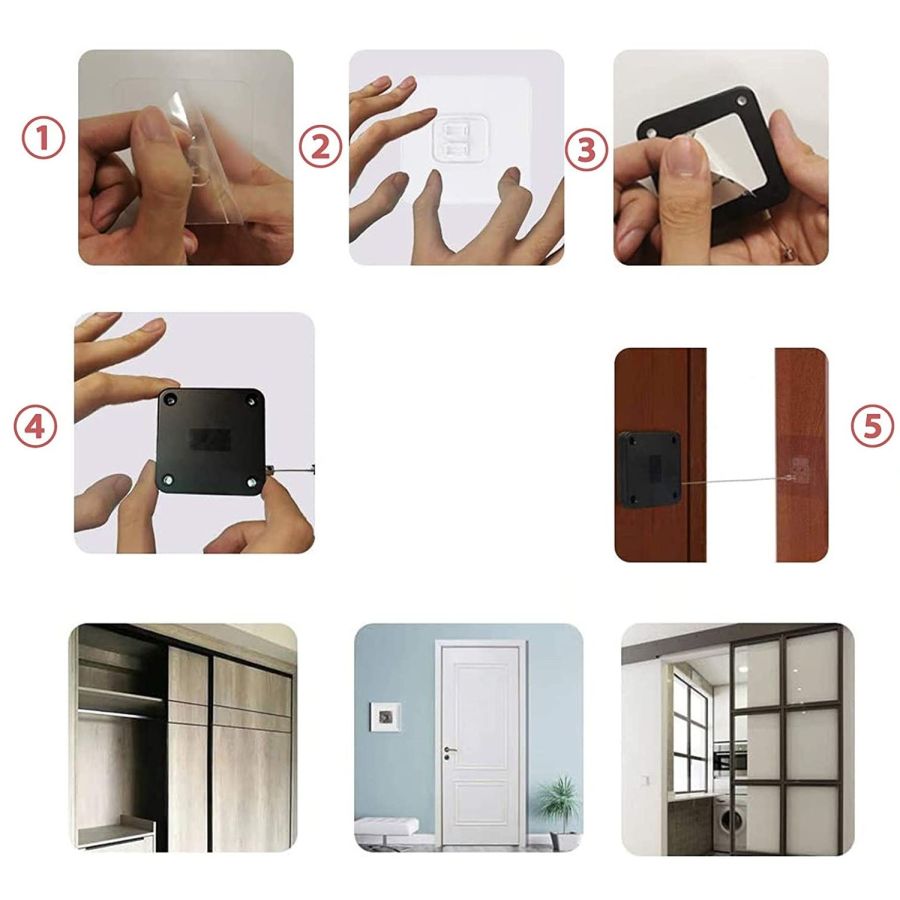 1
2
3
4
5