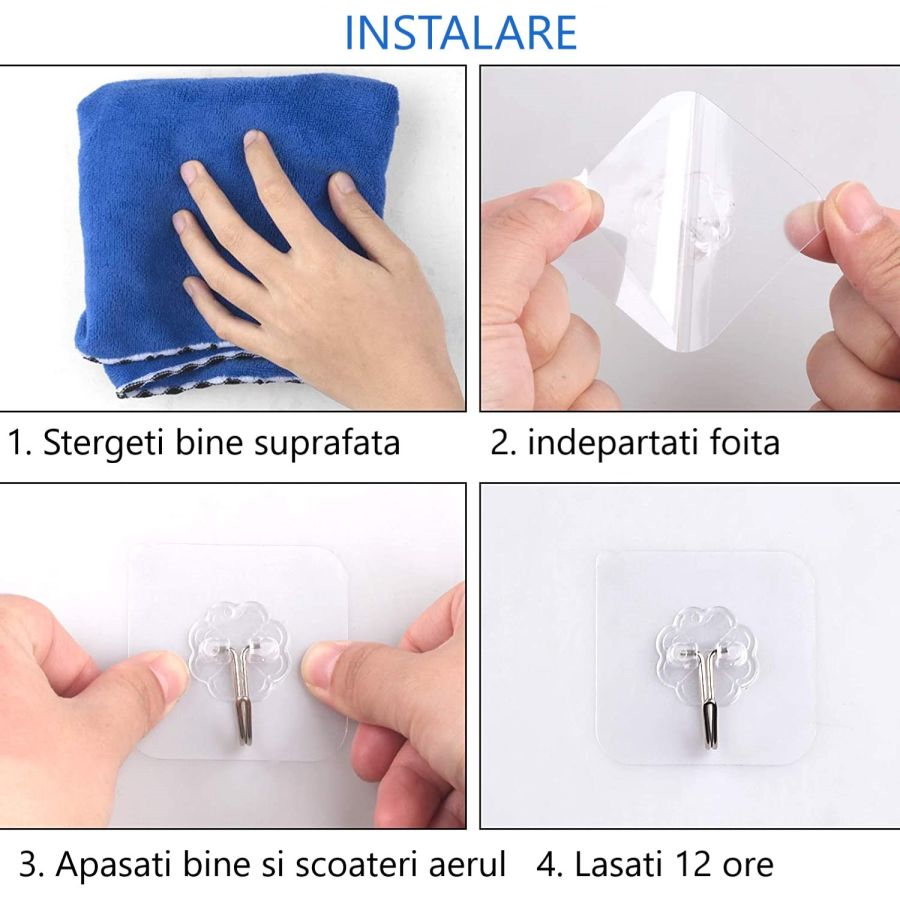 INSTALARE

1. Stergeti bine suprafata

2. indepartati foita

3. Apasati bine si scoateri aerul

4. Lasati 12 ore