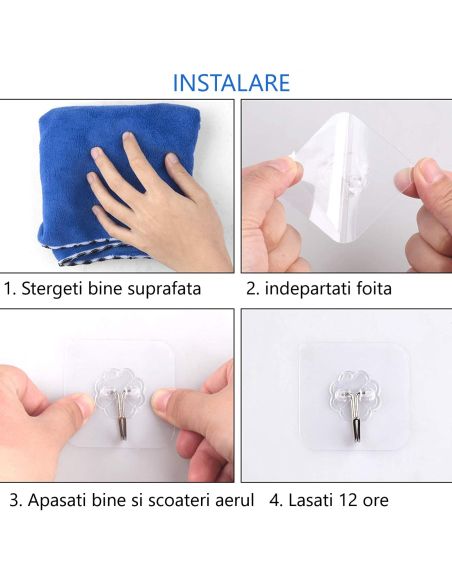 INSTALARE

1. Stergeti bine suprafata

2. indepartati foita

3. Apasati bine si scoateri aerul

4. Lasati 12 ore