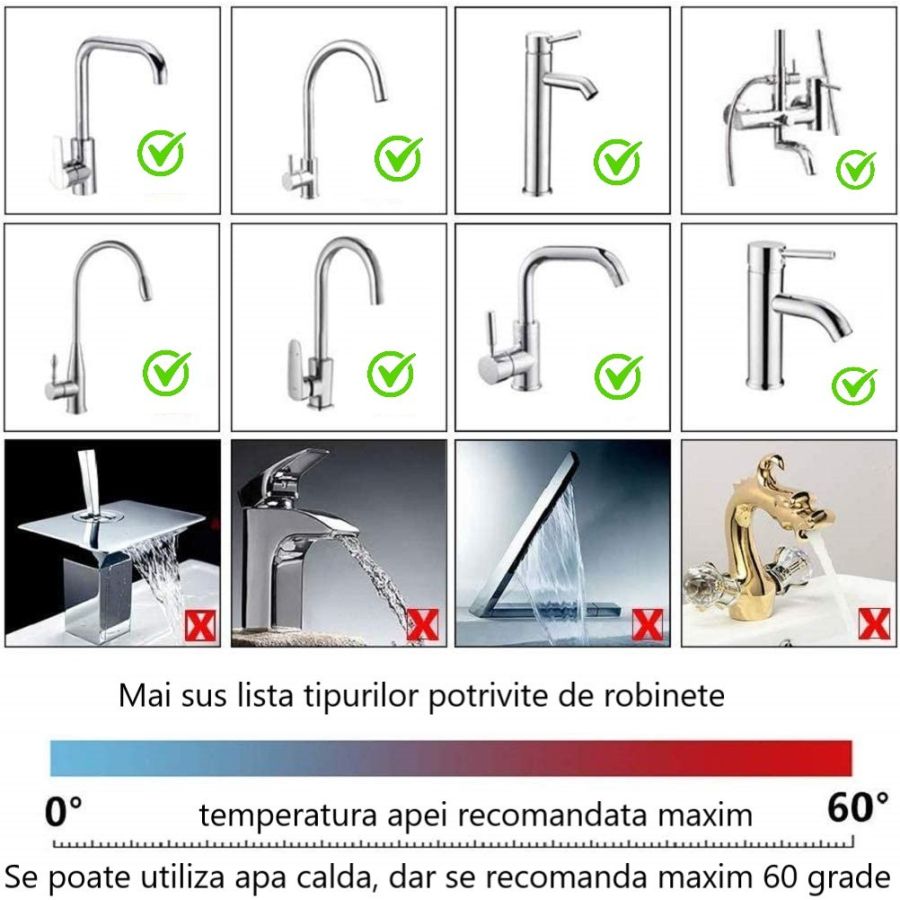 Mai sus lista tipurilor potrivite de robinete

0° temperatura apei recomandata maxim 60°

Se poate utiliza apa calda, dar se recomanda maxim 60 grade