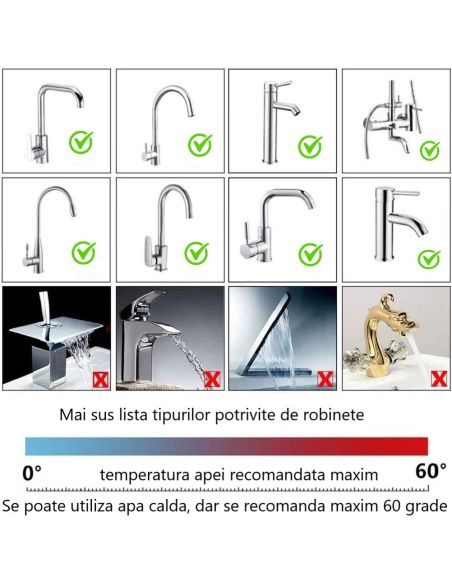 Mai sus lista tipurilor potrivite de robinete

0° temperatura apei recomandata maxim 60°

Se poate utiliza apa calda, dar se recomanda maxim 60 grade