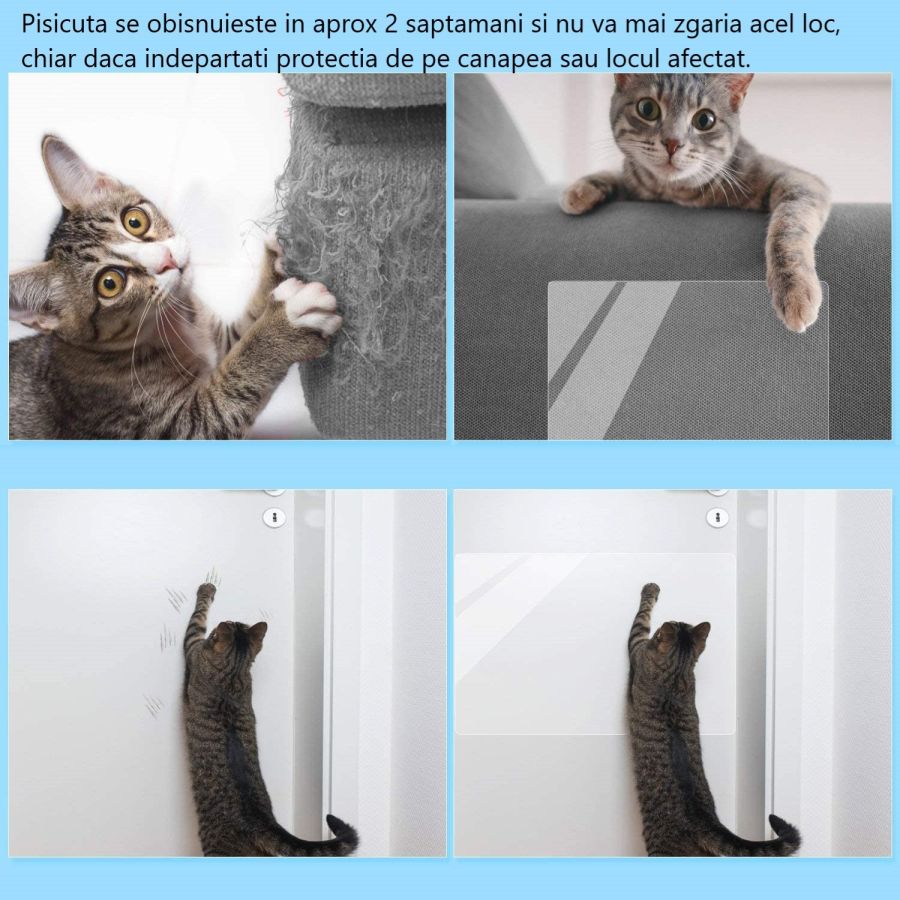 Pisicuta se obisnuieste in aprox 2 saptamani si nu va mai zgaria acel loc, chiar daca indepartati protectia de pe canapea sau locul afectat.