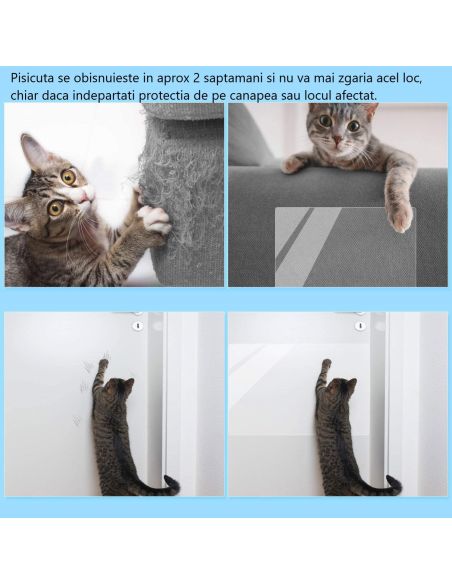 Pisicuta se obisnuieste in aprox 2 saptamani si nu va mai zgaria acel loc, chiar daca indepartati protectia de pe canapea sau locul afectat.