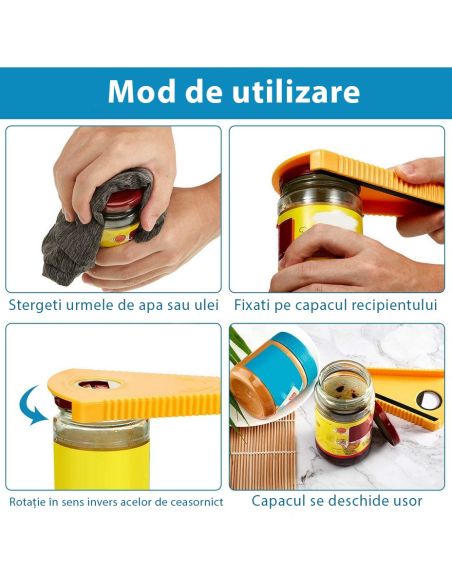 Mod de utilizare

Stergeti urmele de apa sau ulei

Fixati pe capacul recipientului

Rotație în sens invers acelor de ceasornict

Capacul se deschide usor