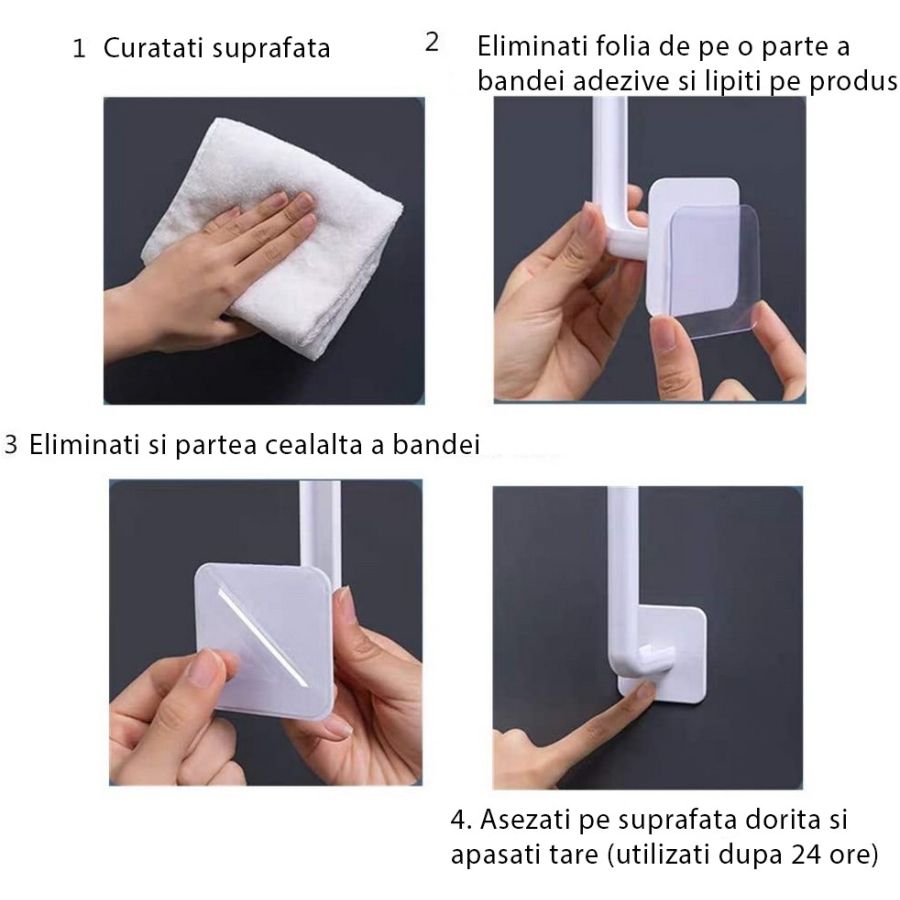 1 Curatati suprafata

2 Eliminati folia de pe o parte a bandei adezive si lipiti pe produs

3 Eliminati si partea cealalta a bandei

4. Asezati pe suprafata dorita si apasati tare (utilizati dupa 24 ore)