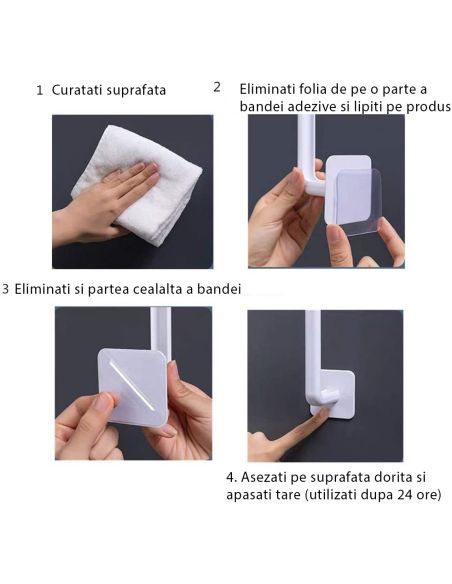 1 Curatati suprafata

2 Eliminati folia de pe o parte a bandei adezive si lipiti pe produs

3 Eliminati si partea cealalta a bandei

4. Asezati pe suprafata dorita si apasati tare (utilizati dupa 24 ore)