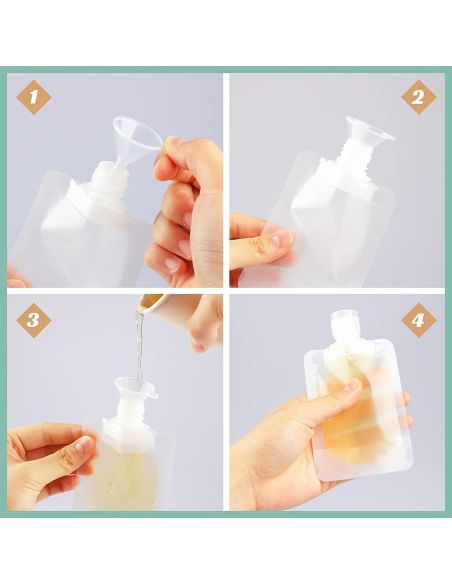 1

2

3

4