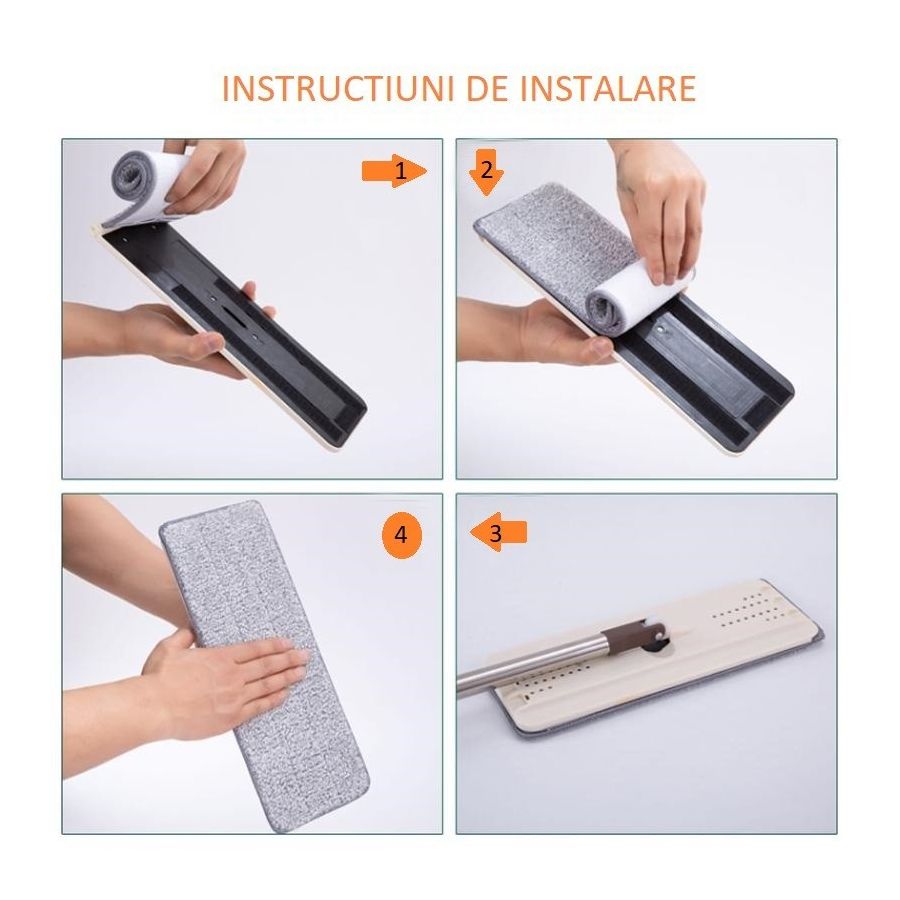 INSTRUCTIUNI DE INSTALARE

1

2

4

3