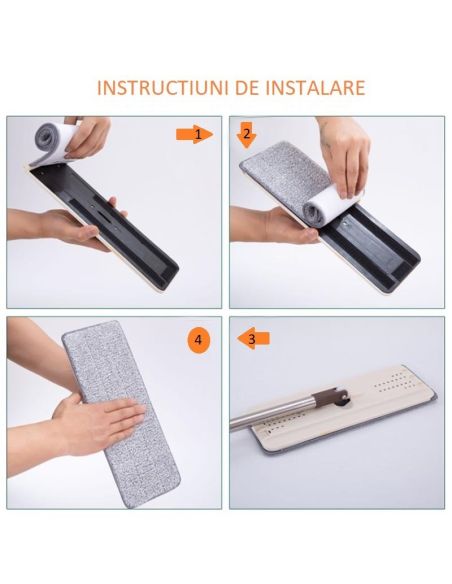 INSTRUCTIUNI DE INSTALARE

1

2

4

3