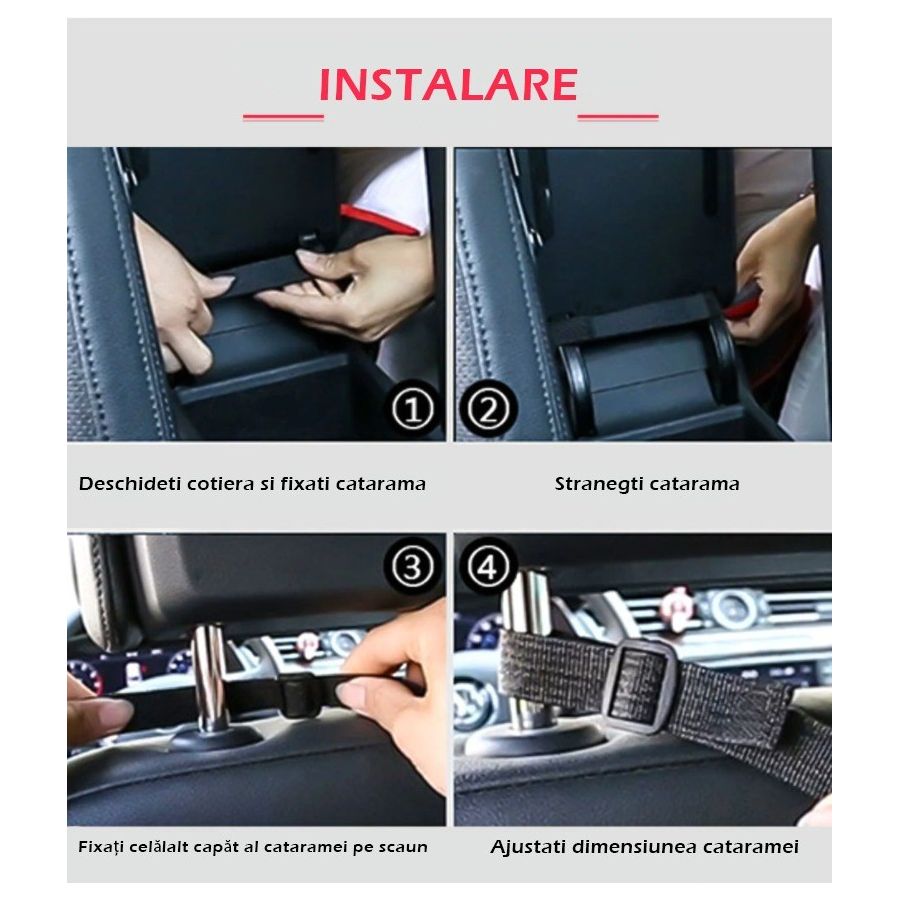 INSTALARE

①

②

Deschideti cotiera si fixati catarama

Stranegti catarama

③

④

Fixați celălalt capăt al cataramei pe scaun

Ajustati dimensiunea cataramei