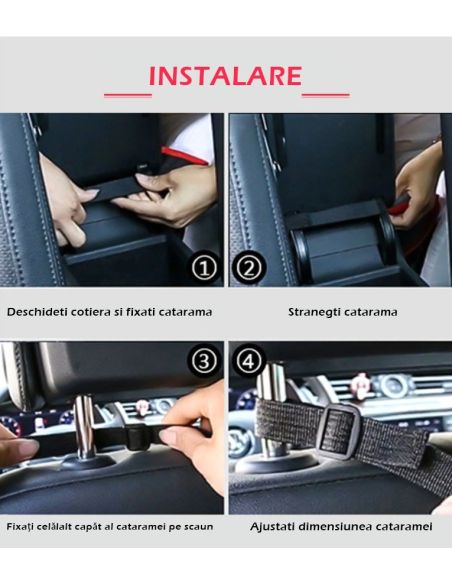 INSTALARE

①

②

Deschideti cotiera si fixati catarama

Stranegti catarama

③

④

Fixați celălalt capăt al cataramei pe scaun

Ajustati dimensiunea cataramei