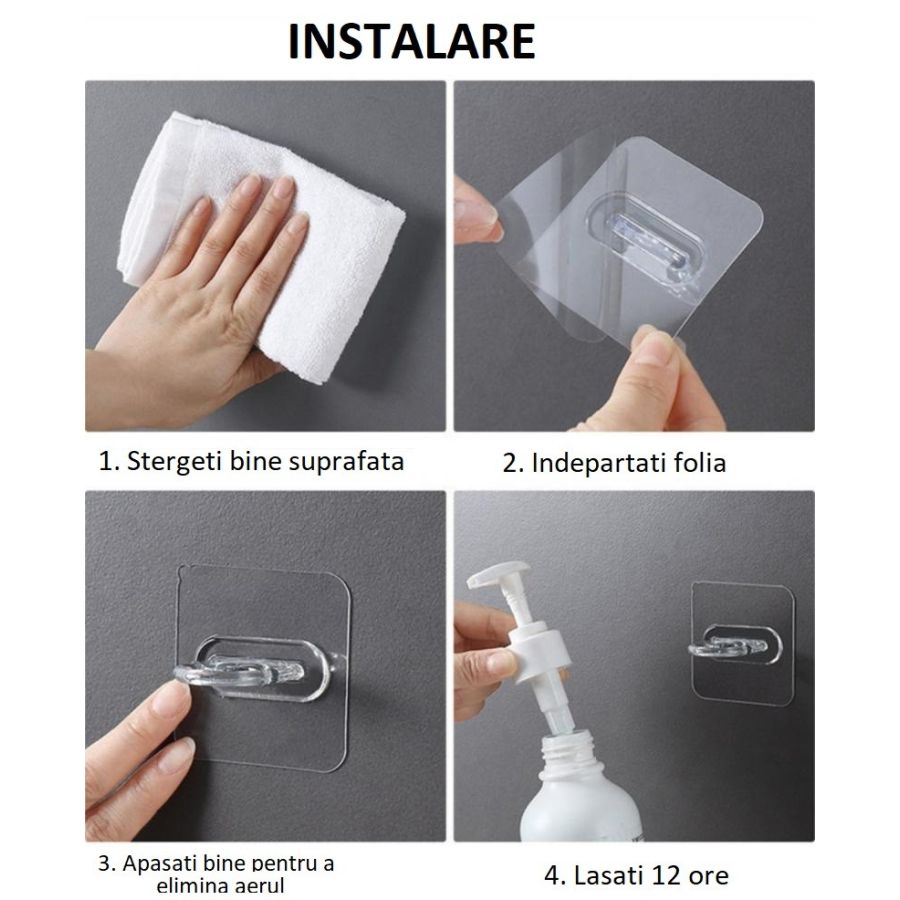 INSTALARE

1. Stergeti bine suprafata

2. Indepartati folia

3. Apasati bine pentru a elimina aerul

4. Lasati 12 ore