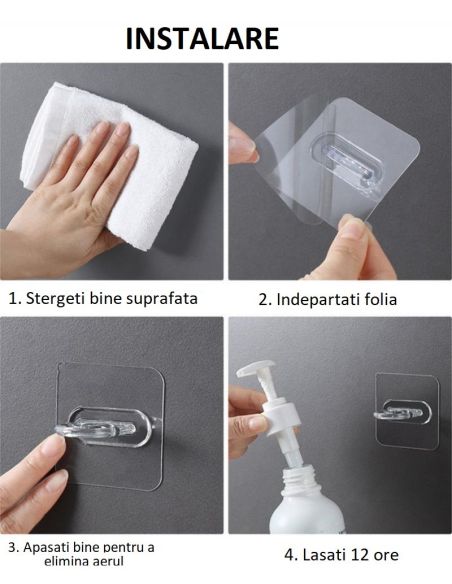 INSTALARE

1. Stergeti bine suprafata

2. Indepartati folia

3. Apasati bine pentru a elimina aerul

4. Lasati 12 ore