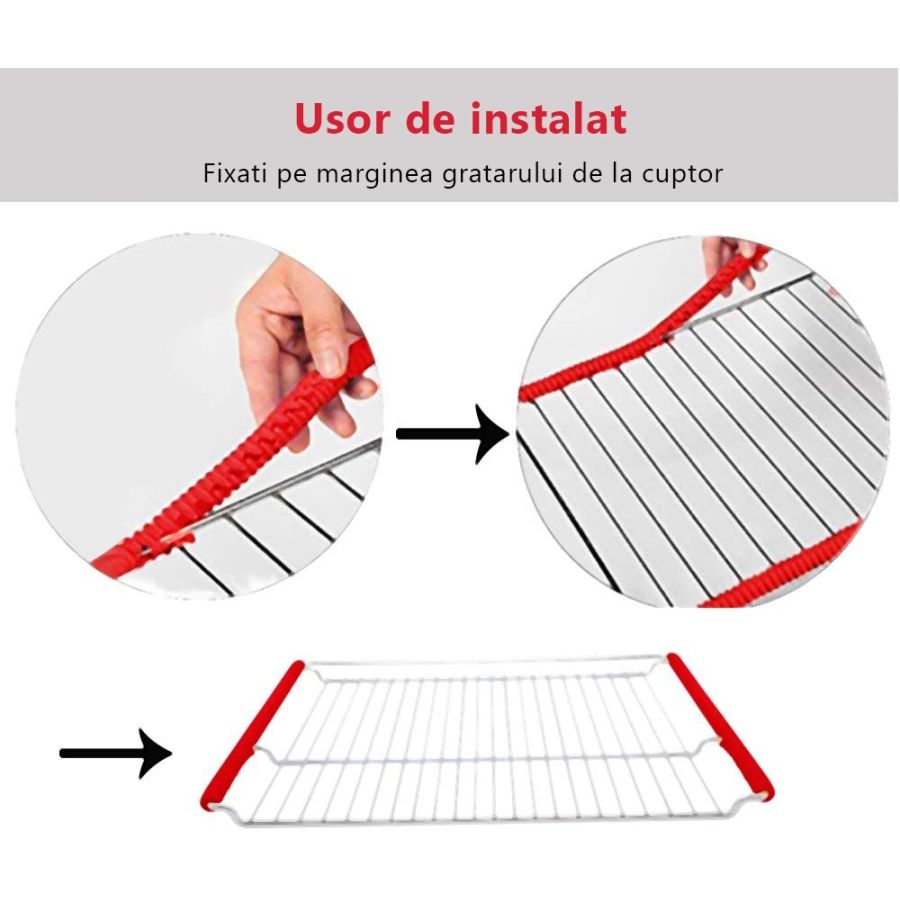 Usor de instalat

Fixati pe marginea gratarului de la cuptor