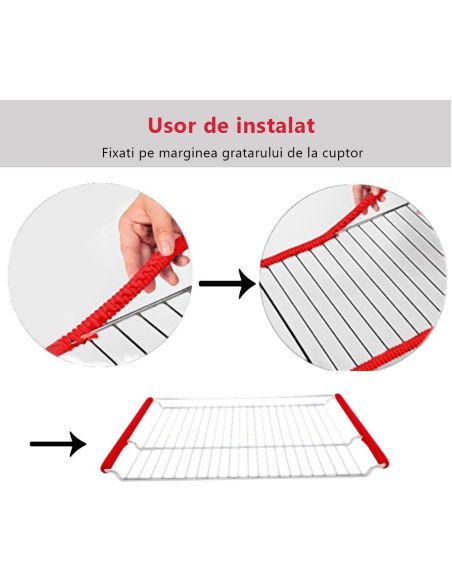 Usor de instalat

Fixati pe marginea gratarului de la cuptor