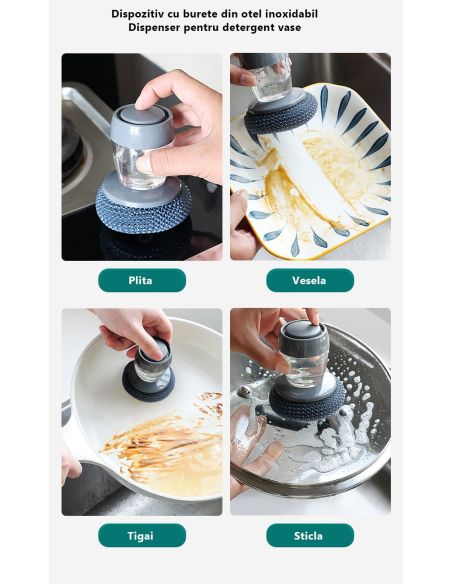 Dispozitiv cu burete din otel inoxidabil
Dispenser pentru detergent vase

Plita

Vesela

Tigai

Sticla