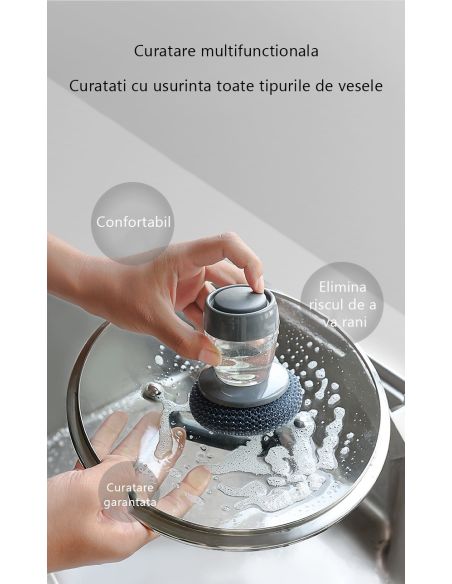 Curatare multifunctionala

Curatati cu usurinta toate tipurile de vesele

Confortabil

Elimina riscul de a va rani

Curatare garantata