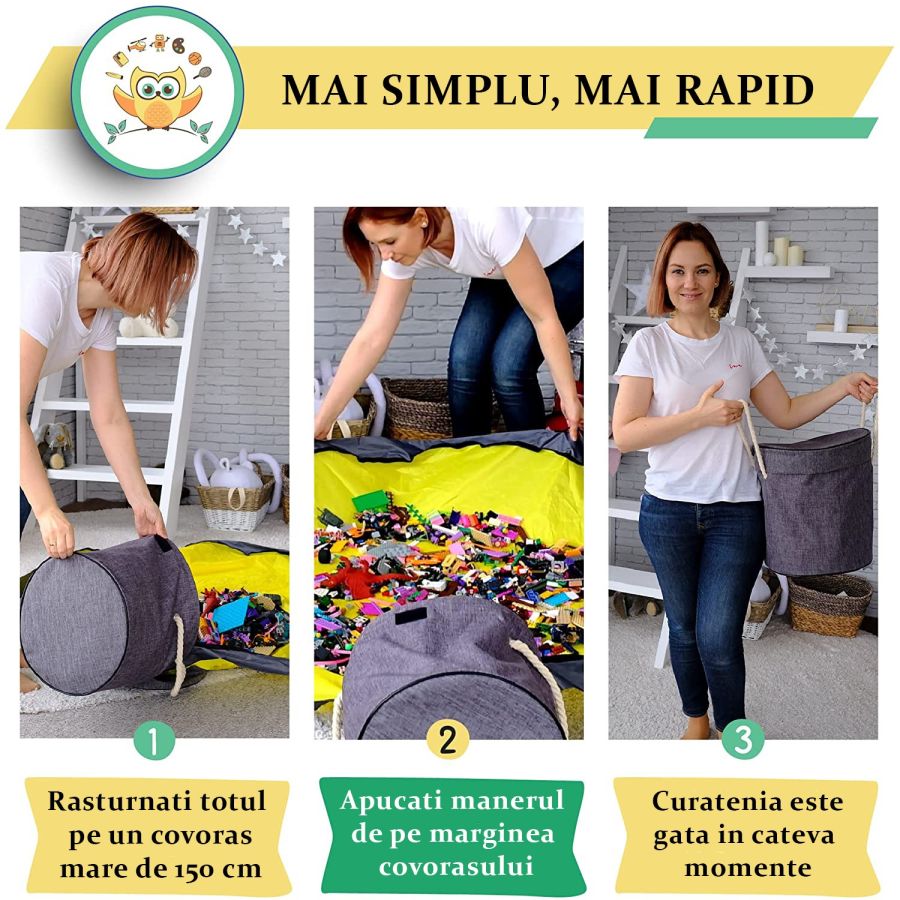 MAI SIMPLU, MAI RAPID

1

Rasturnati totul pe un covoras mare de 150 cm

2

Apucati manerul de pe marginea covorasului

3

Curatenia este gata in cateva momente