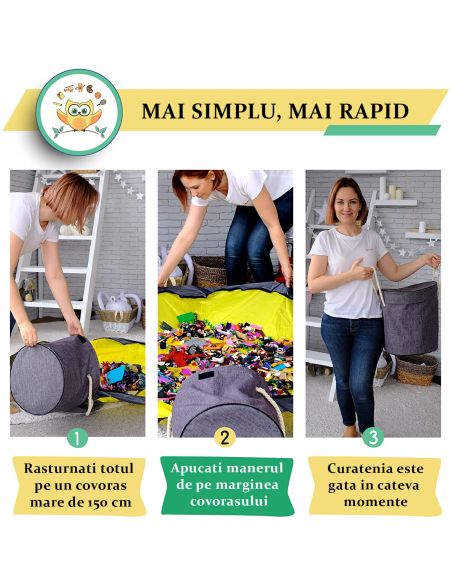 MAI SIMPLU, MAI RAPID

1

Rasturnati totul pe un covoras mare de 150 cm

2

Apucati manerul de pe marginea covorasului

3

Curatenia este gata in cateva momente