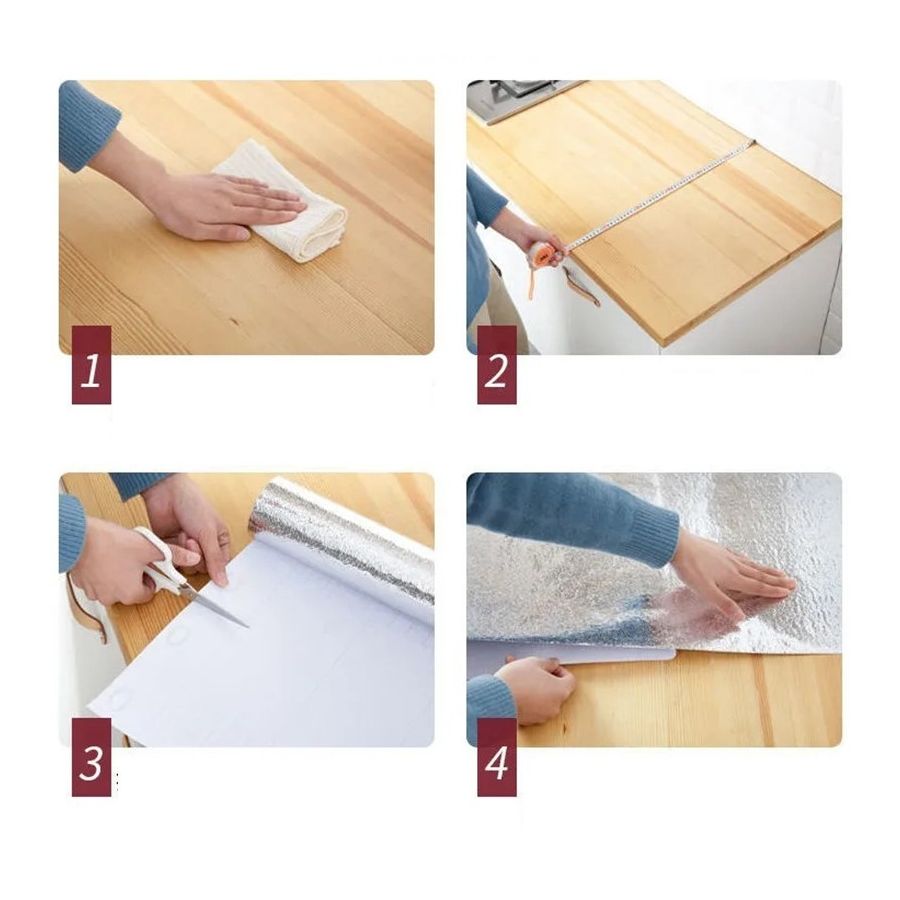 1

2

3

4