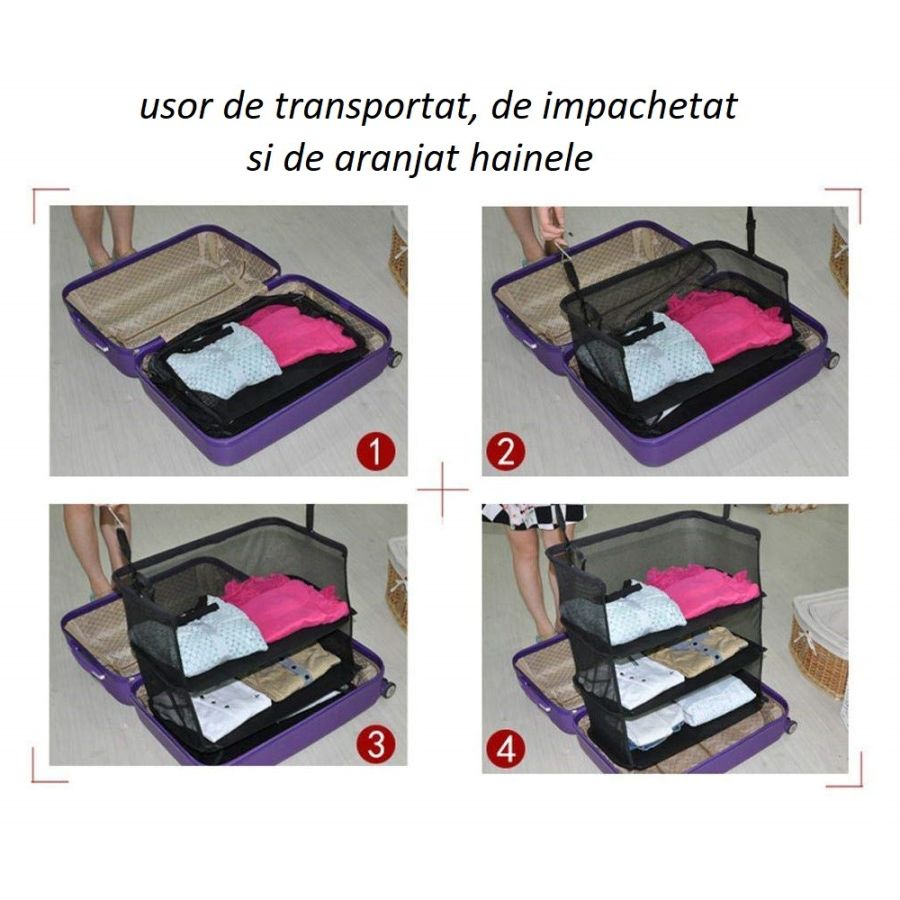 usor de transportat, de impachetat
si de aranjat hainele

1

2

3

4