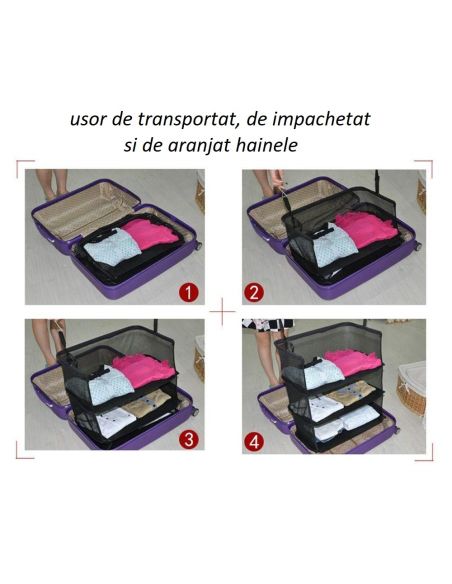 usor de transportat, de impachetat
si de aranjat hainele

1

2

3

4