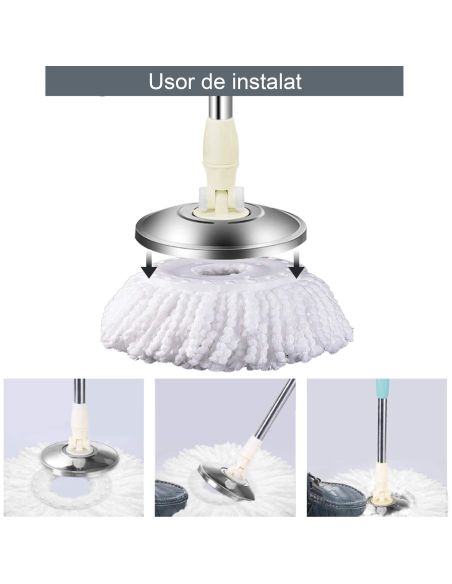 Usor de instalat