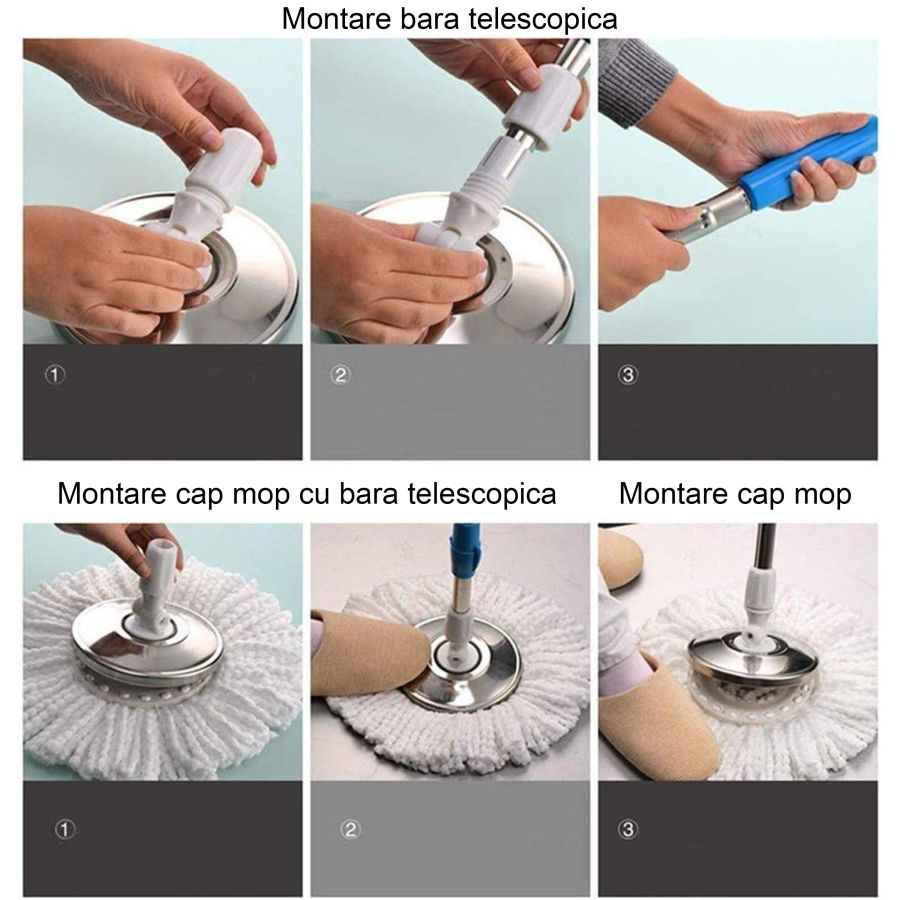 Montare bara telescopica

①

②

③

Montare cap mop cu bara telescopica

Montare cap mop

①

②

③