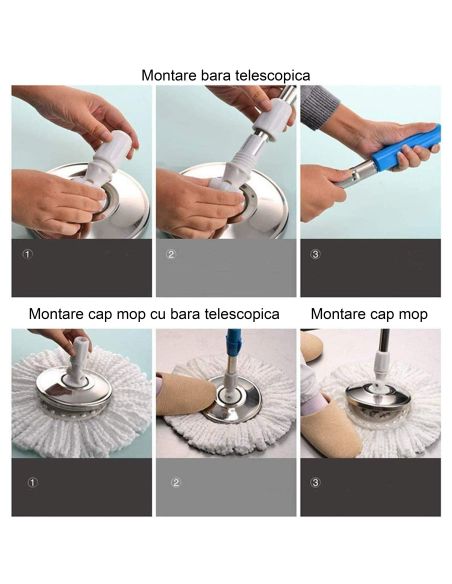 Montare bara telescopica

①

②

③

Montare cap mop cu bara telescopica

Montare cap mop

①

②

③