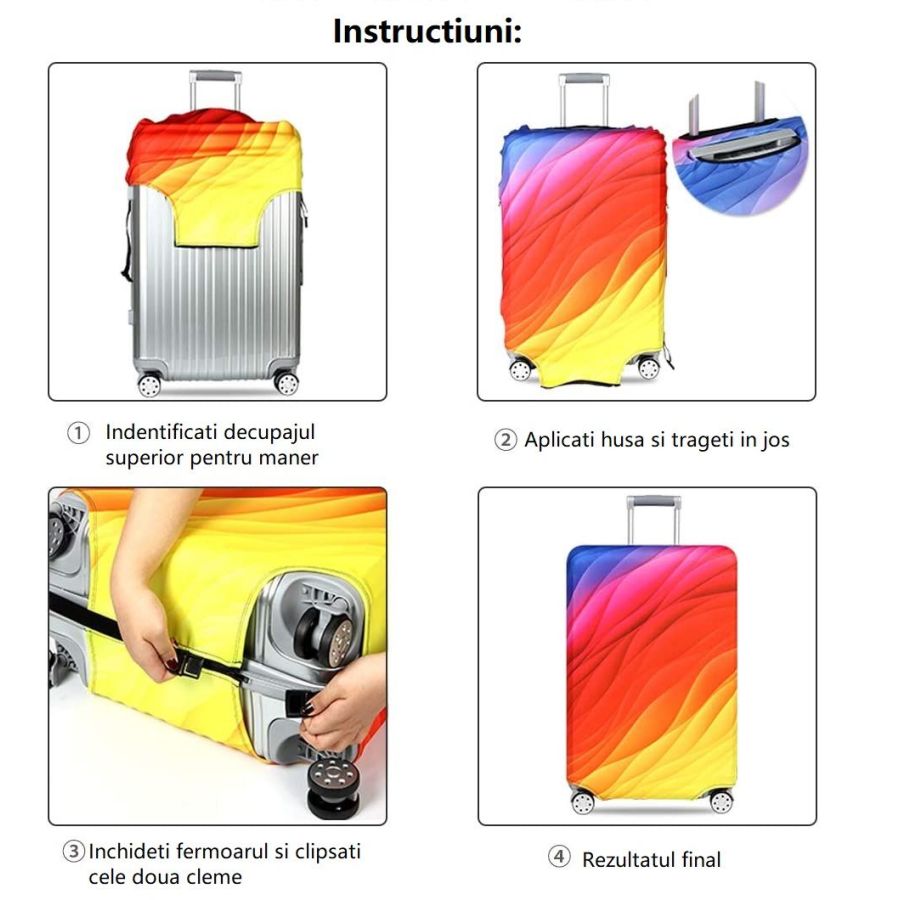 Instructiuni:

① Indentificati decupajul superior pentru maner

② Aplicati husa si trageti in jos

③ Inchideti fermoarul si clipsati cele doua cleme

④ Rezultatul final