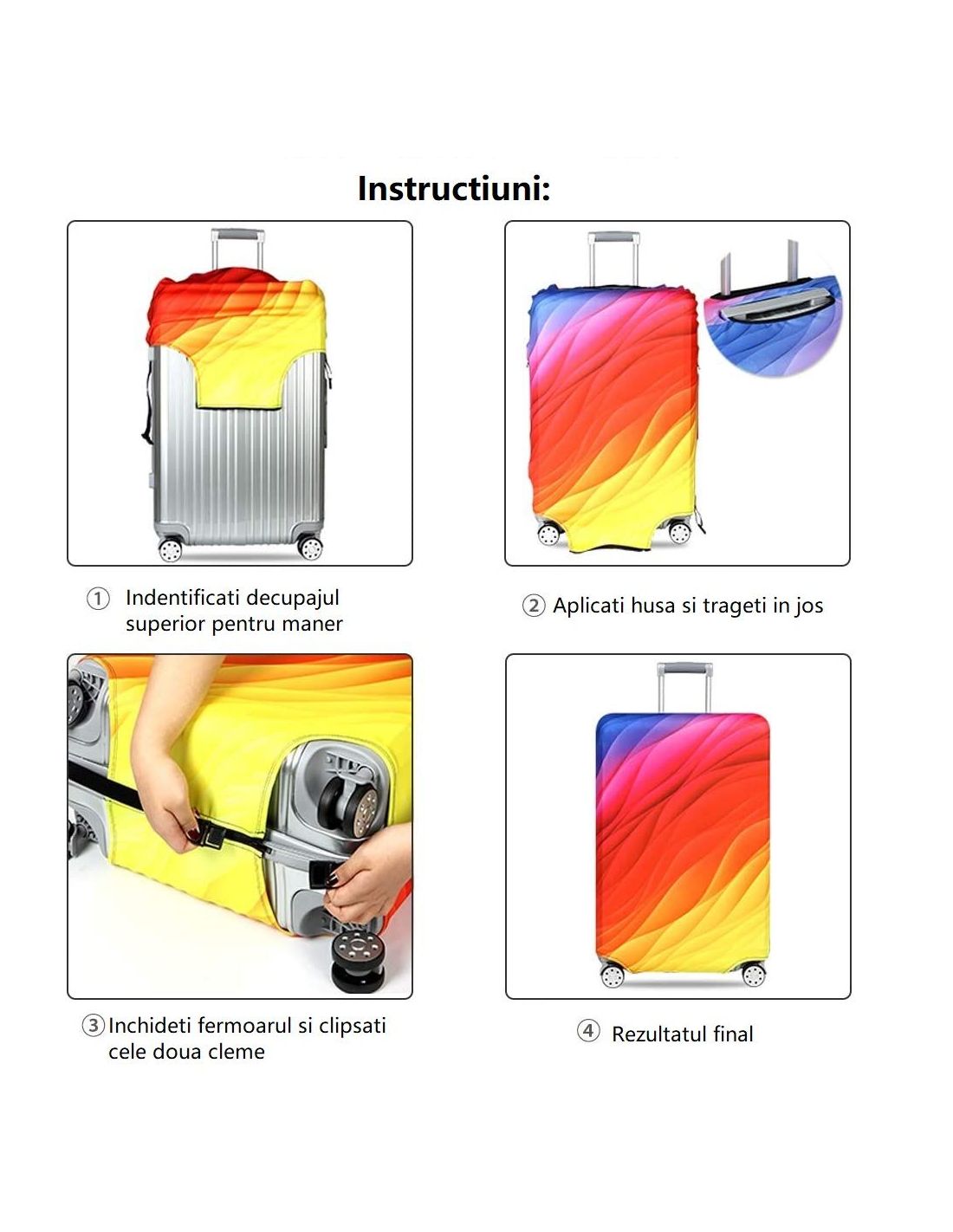 Instructiuni:

① Indentificati decupajul superior pentru maner

② Aplicati husa si trageti in jos

③ Inchideti fermoarul si clipsati cele doua cleme

④ Rezultatul final