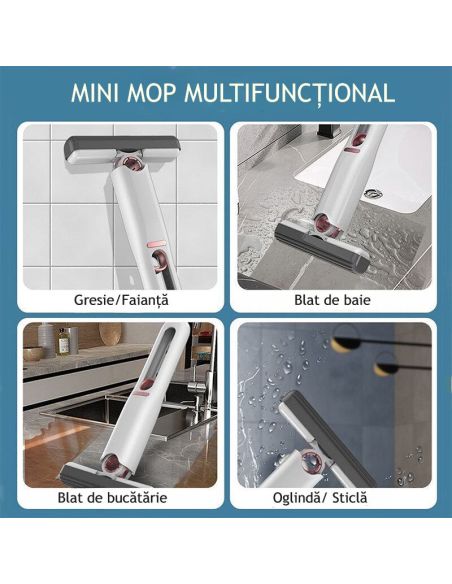 MINI MOP MULTIFUNCȚIONAL

Gresie/Faianță

Blat de baie

Blat de bucătărie

Oglindă/ Sticlă