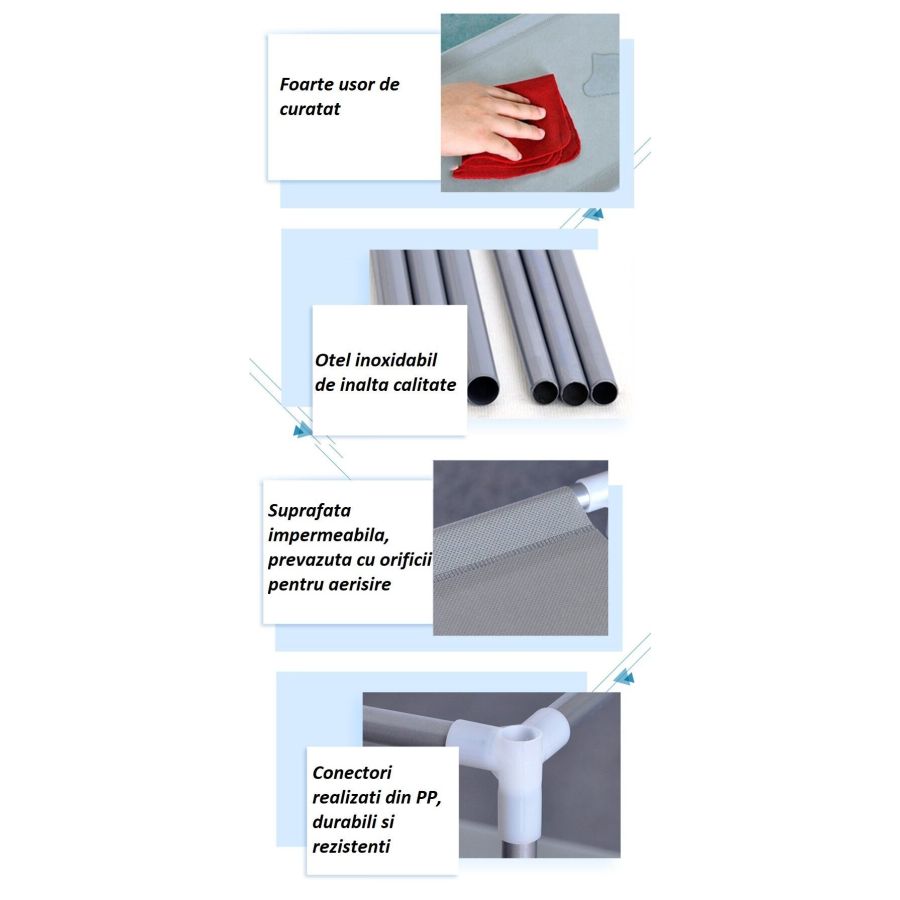 Foarte usor de curatat

Otel inoxidabil de inalta calitate

Suprafata impermeabila, prevazuta cu orificii pentru aerisire

Conectori realizati din PP, durabili si rezistenti