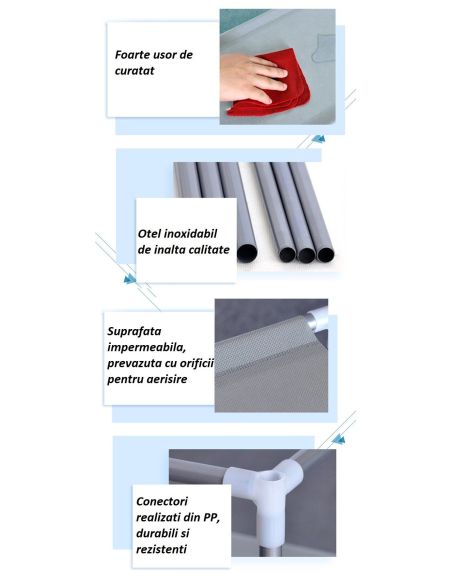 Foarte usor de curatat

Otel inoxidabil de inalta calitate

Suprafata impermeabila, prevazuta cu orificii pentru aerisire

Conectori realizati din PP, durabili si rezistenti