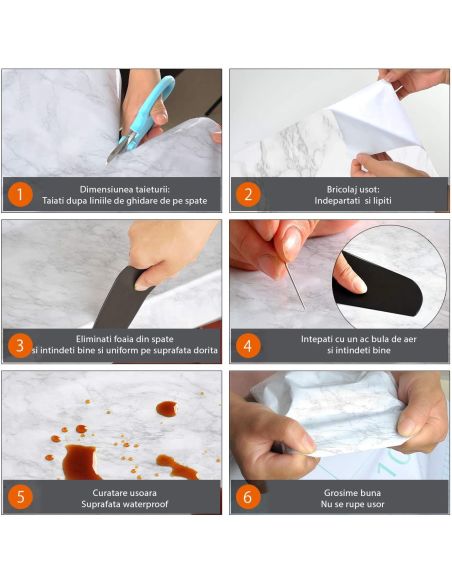 1
Dimensiunea taieturii:
Taiati dupa liniile de ghidare de pe spate

2
Bricolaj usot:
Indepartati si lipiti

3
Eliminati foaia din spate
si intindeti bine si uniform pe suprafata dorita

4
Intepati cu un ac bula de aer
si intindeti bine

5
Curatare usoara
Suprafata waterproof

6
Grosime buna
Nu se rupe usor