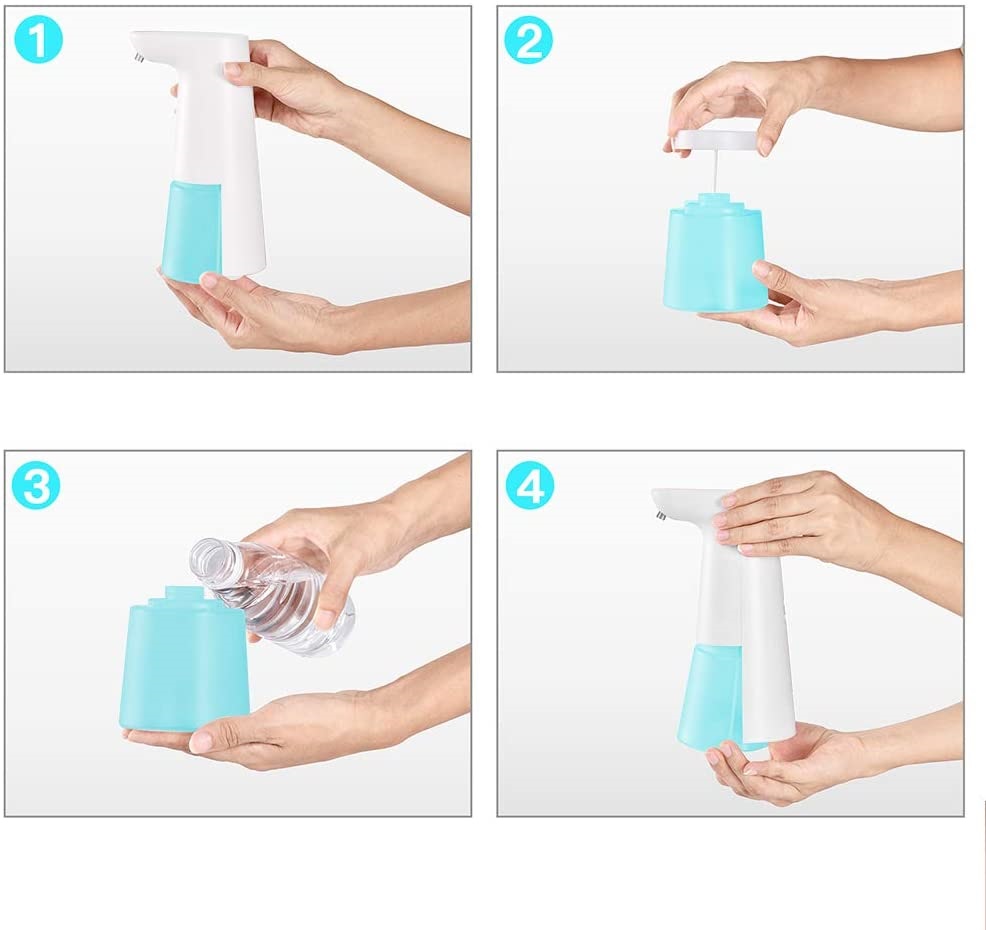 1

2

3

4