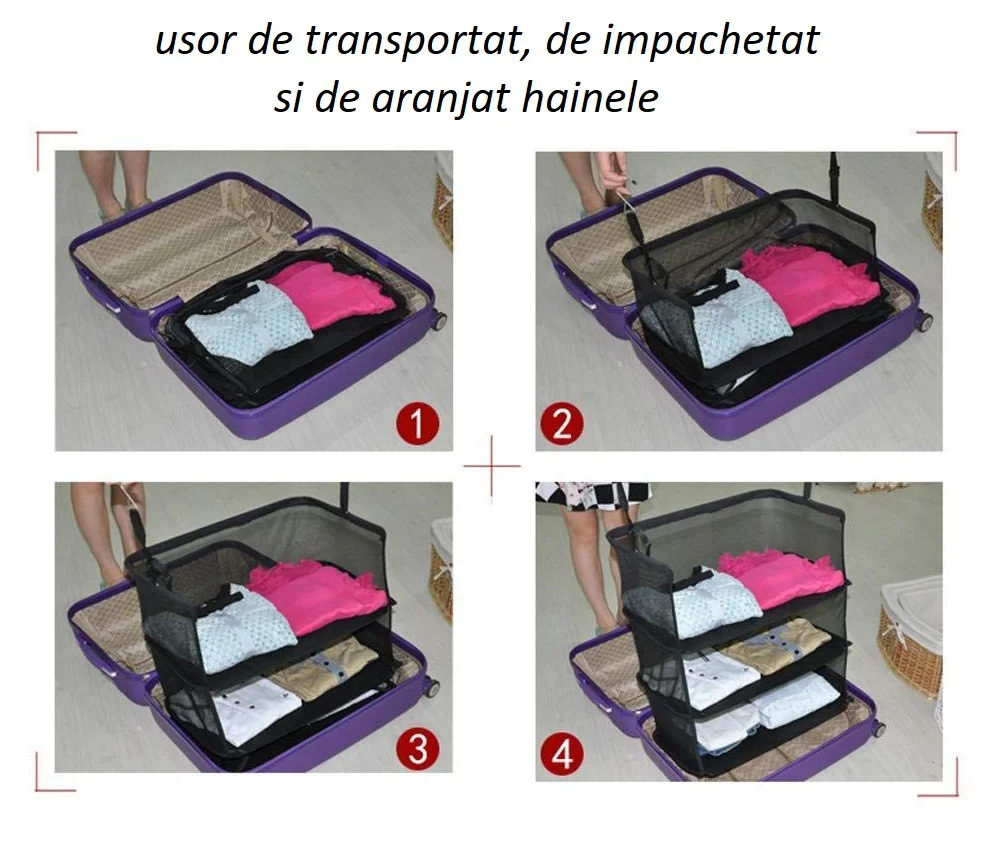 usor de transportat, de impachetat
si de aranjat hainele

1

2

3

4