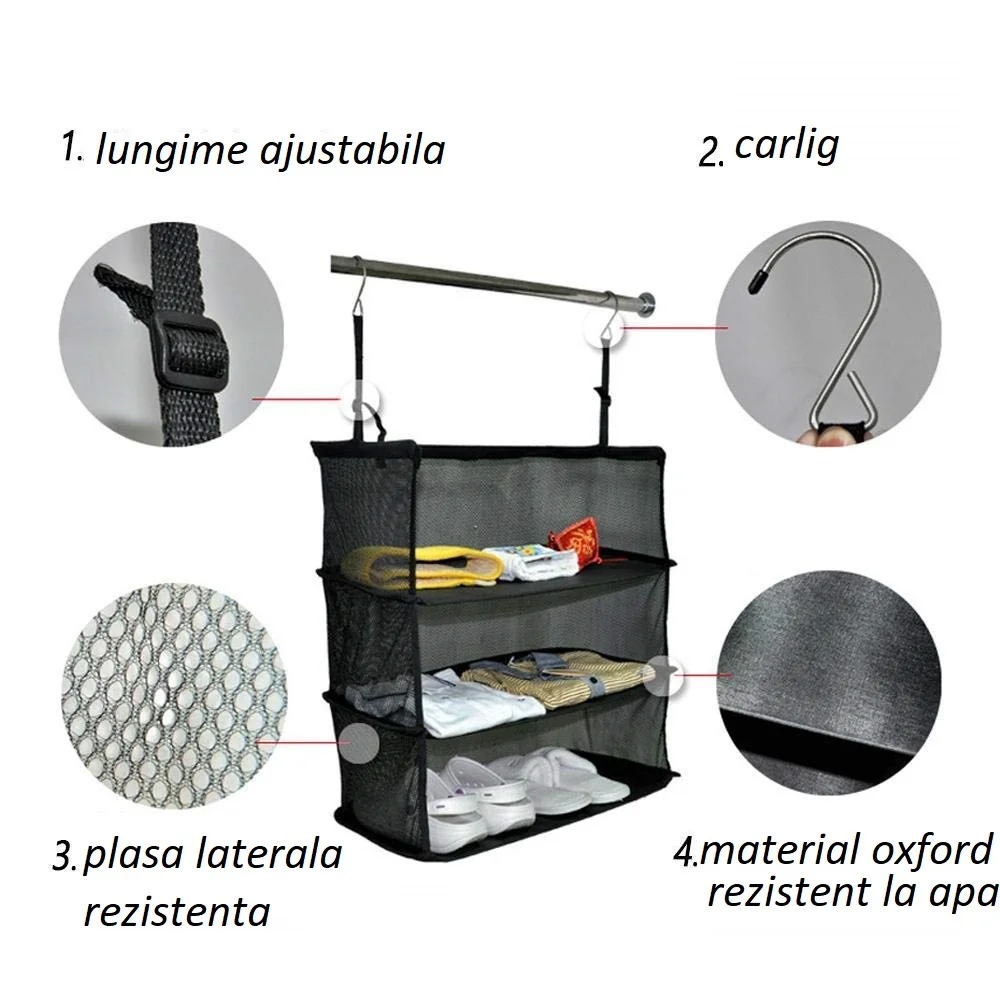 1. lungime ajustabila

2. carlig

3. plasa laterala rezistenta

4. material oxford rezistent la apa