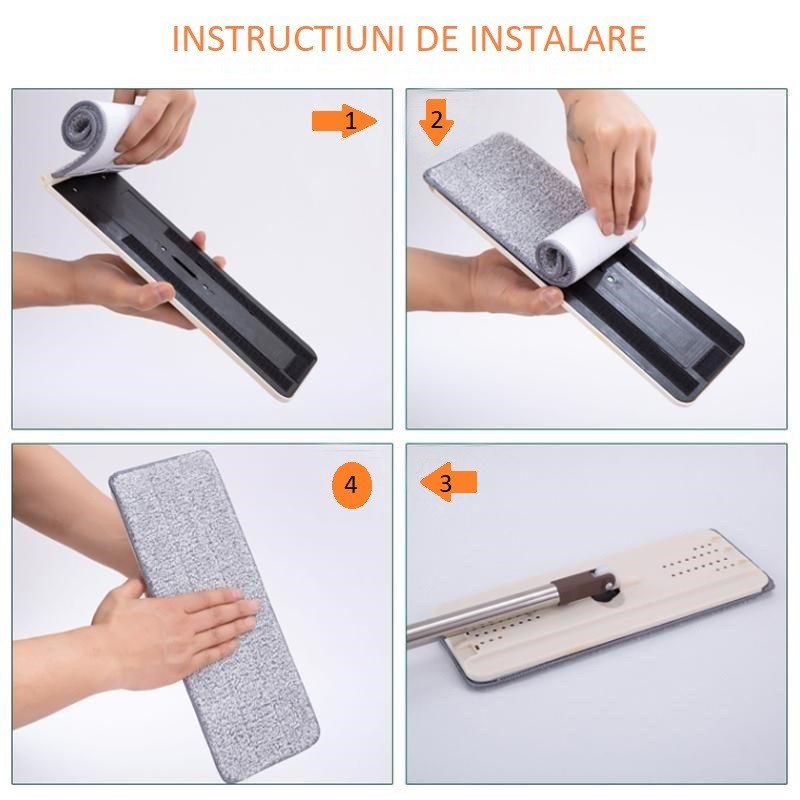 INSTRUCTIUNI DE INSTALARE

1

2

4

3