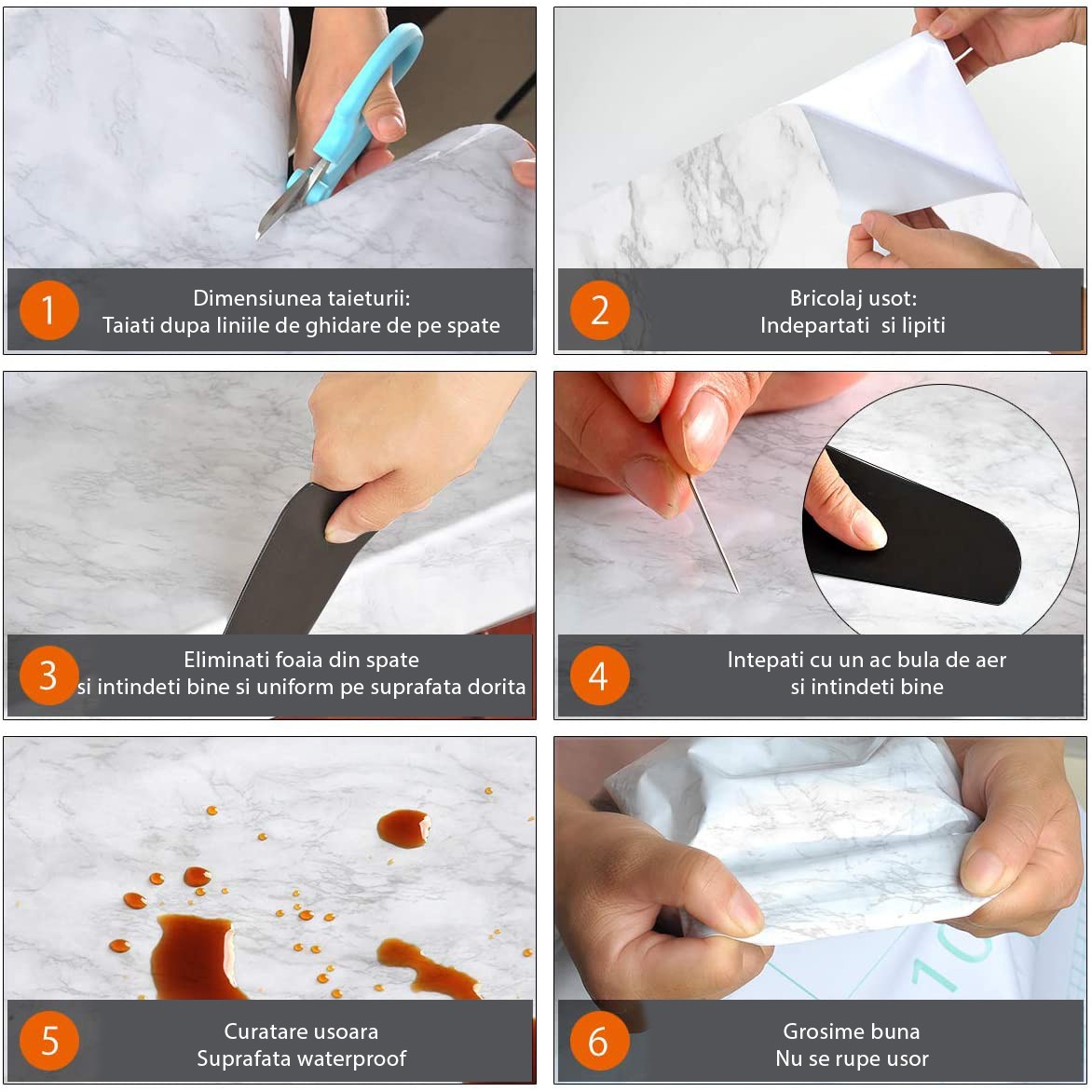 1
Dimensiunea taieturii:
Taiati dupa liniile de ghidare de pe spate

2
Bricolaj usot:
Indepartati si lipiti

3
Eliminati foaia din spate
si intindeti bine si uniform pe suprafata dorita

4
Intepati cu un ac bula de aer
si intindeti bine

5
Curatare usoara
Suprafata waterproof

6
Grosime buna
Nu se rupe usor